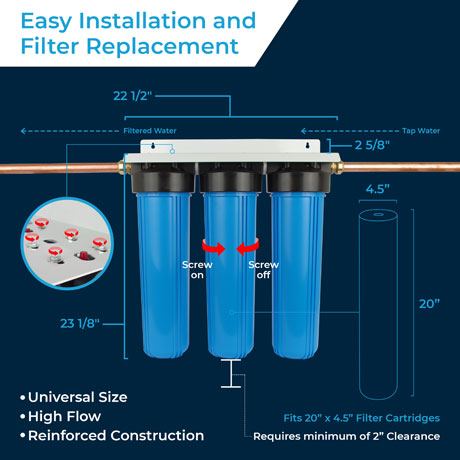 Easy Installation and Filter Replacement

22 1/2"

Filtered Water

Tap Water

2 5/8"

4.5"

Screw on

Screw off

20"

23 1/8"

• Universal Size
• High Flow
• Reinforced Construction

Fits 20" x 4.5" Filter Cartridges

Requires minimum of 2" Clearance